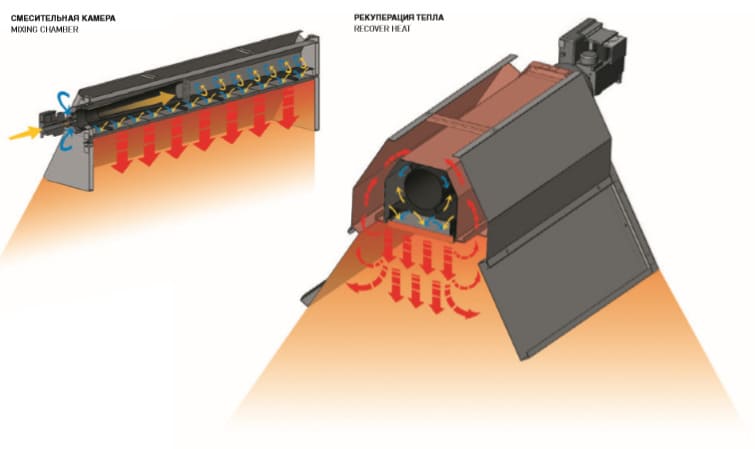 СМЕСИТЕЛЬНАЯ КАМЕРА
MIXING CHAMBER

РЕКУПЕРАЦИЯ ТЕПЛА
RECOVER HEAT